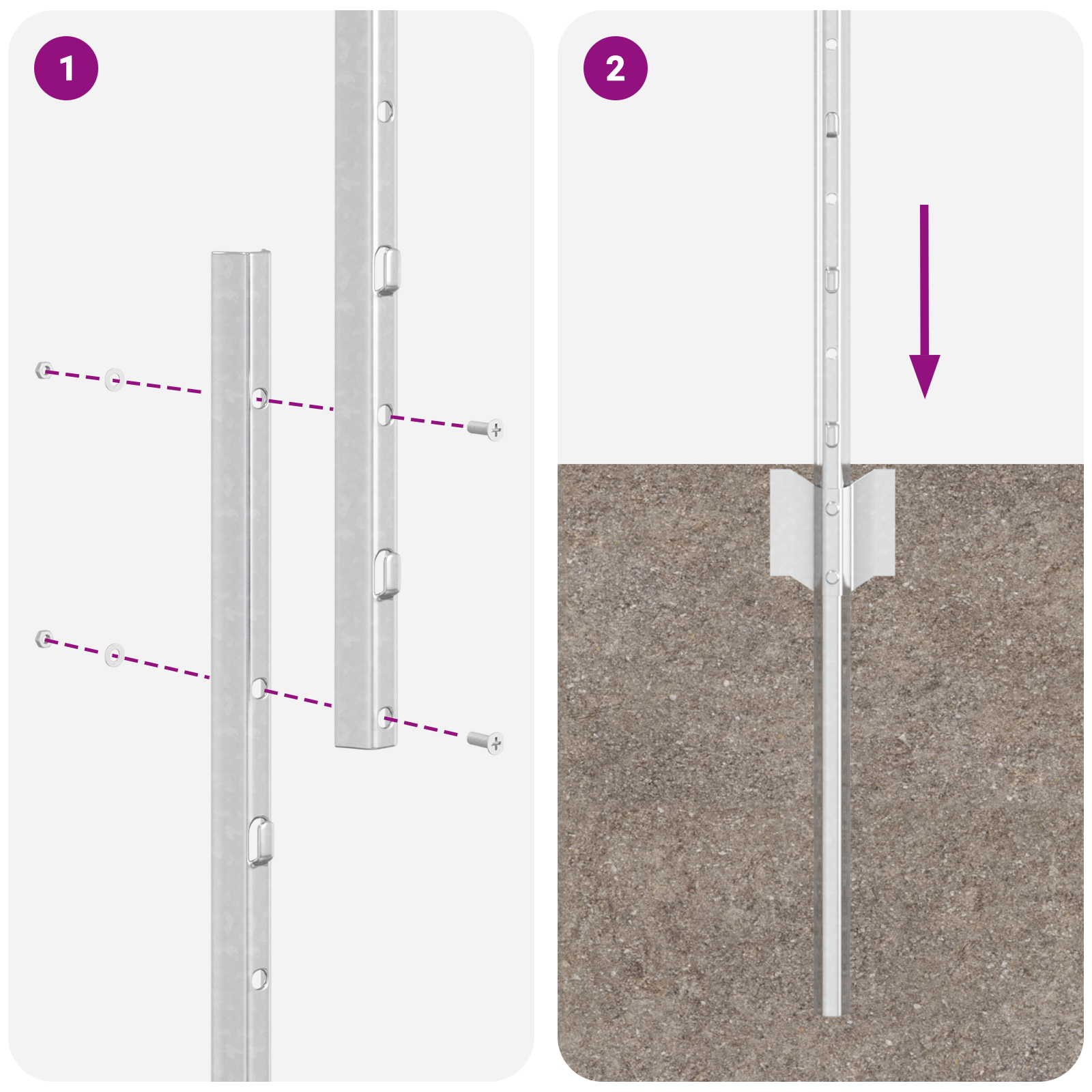 1

2