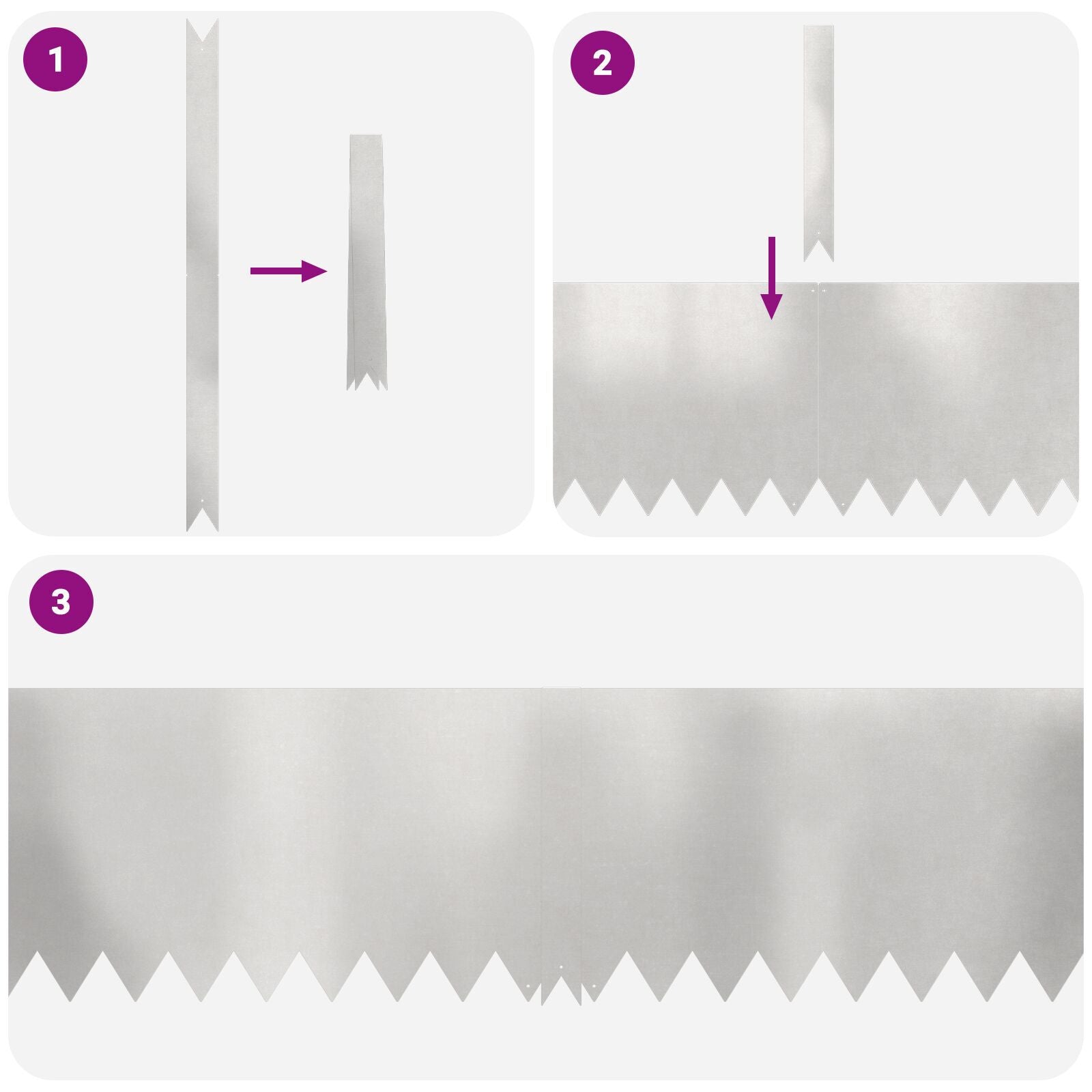 1

2

3