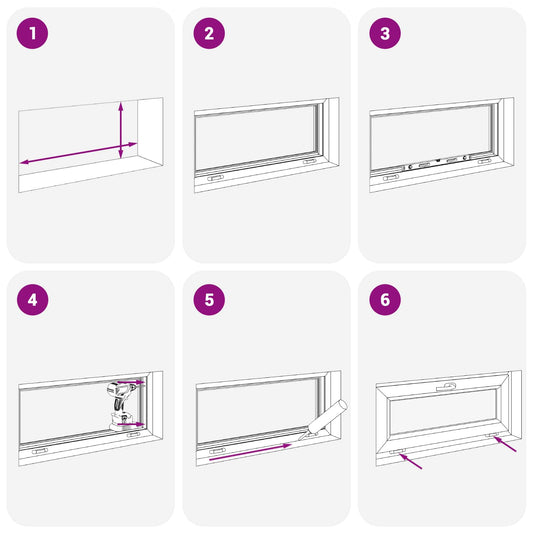 1

2

3

4

5

6