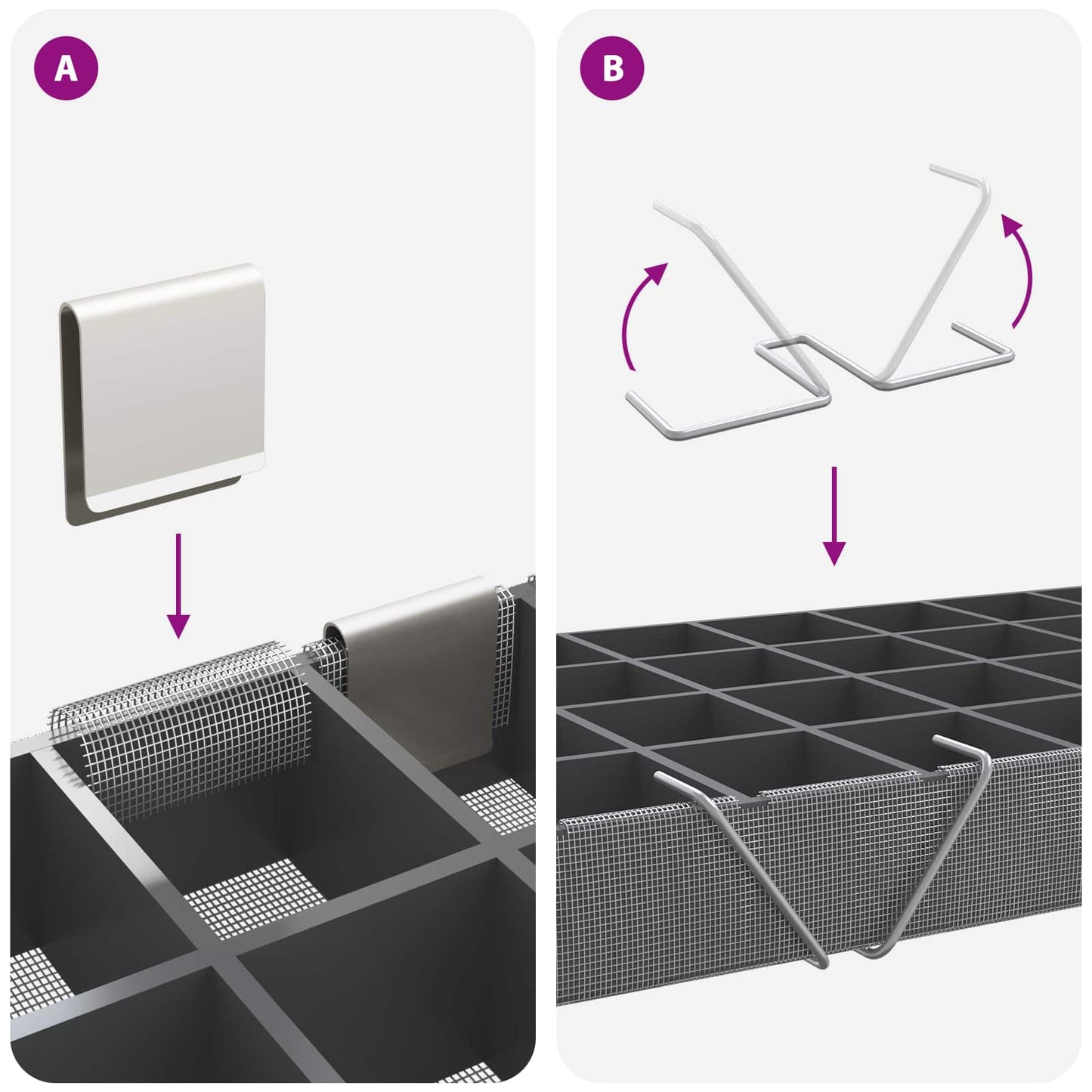 A

B