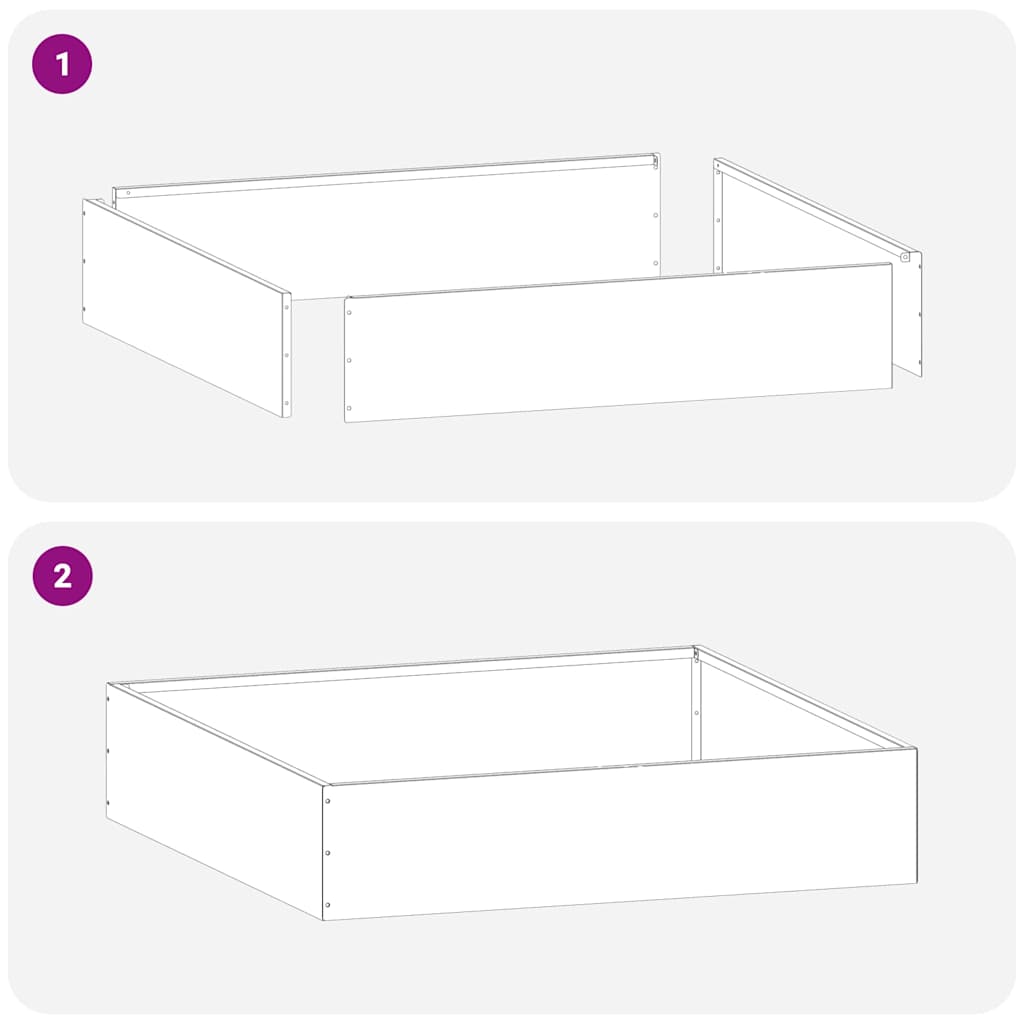 1

2