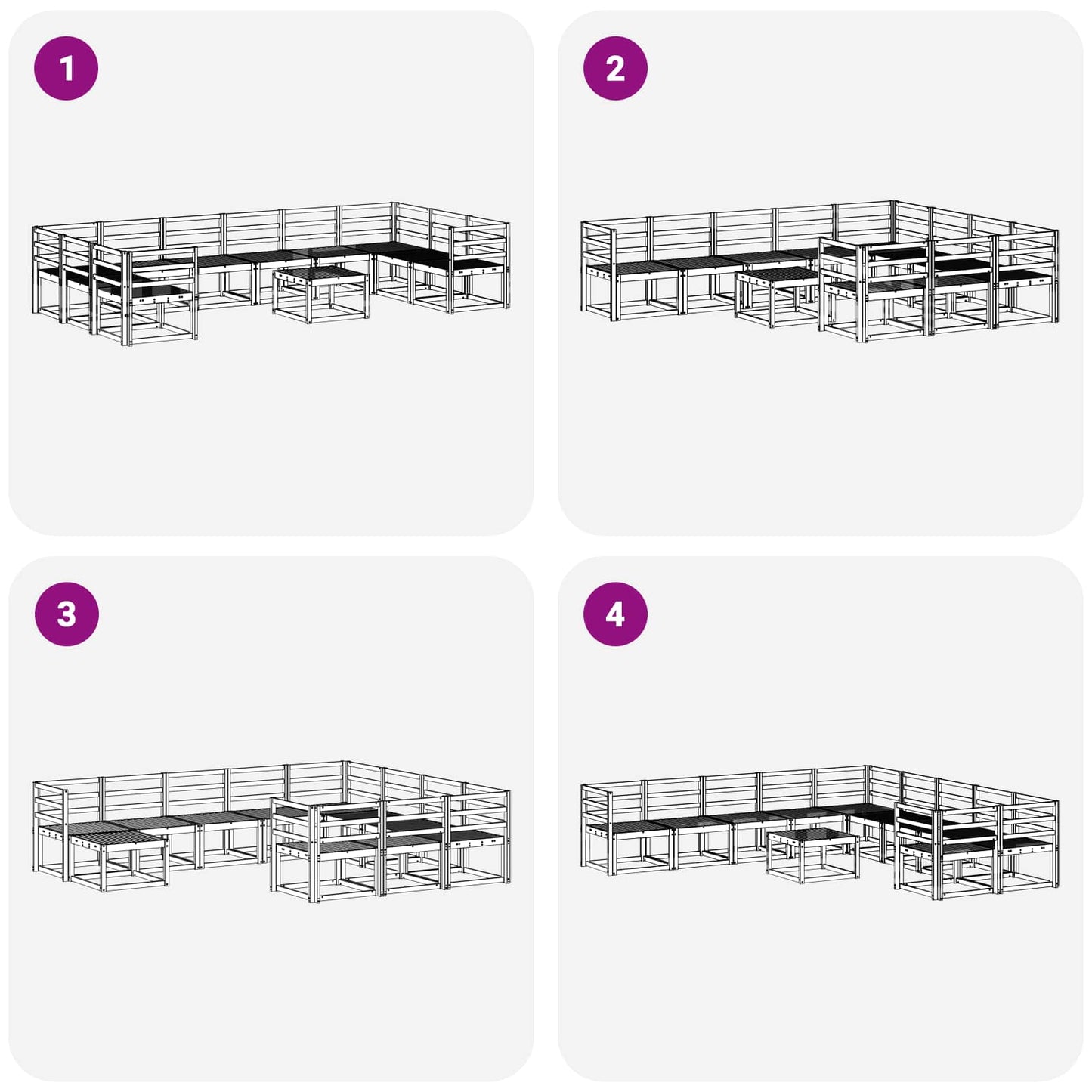 1

2

3

4