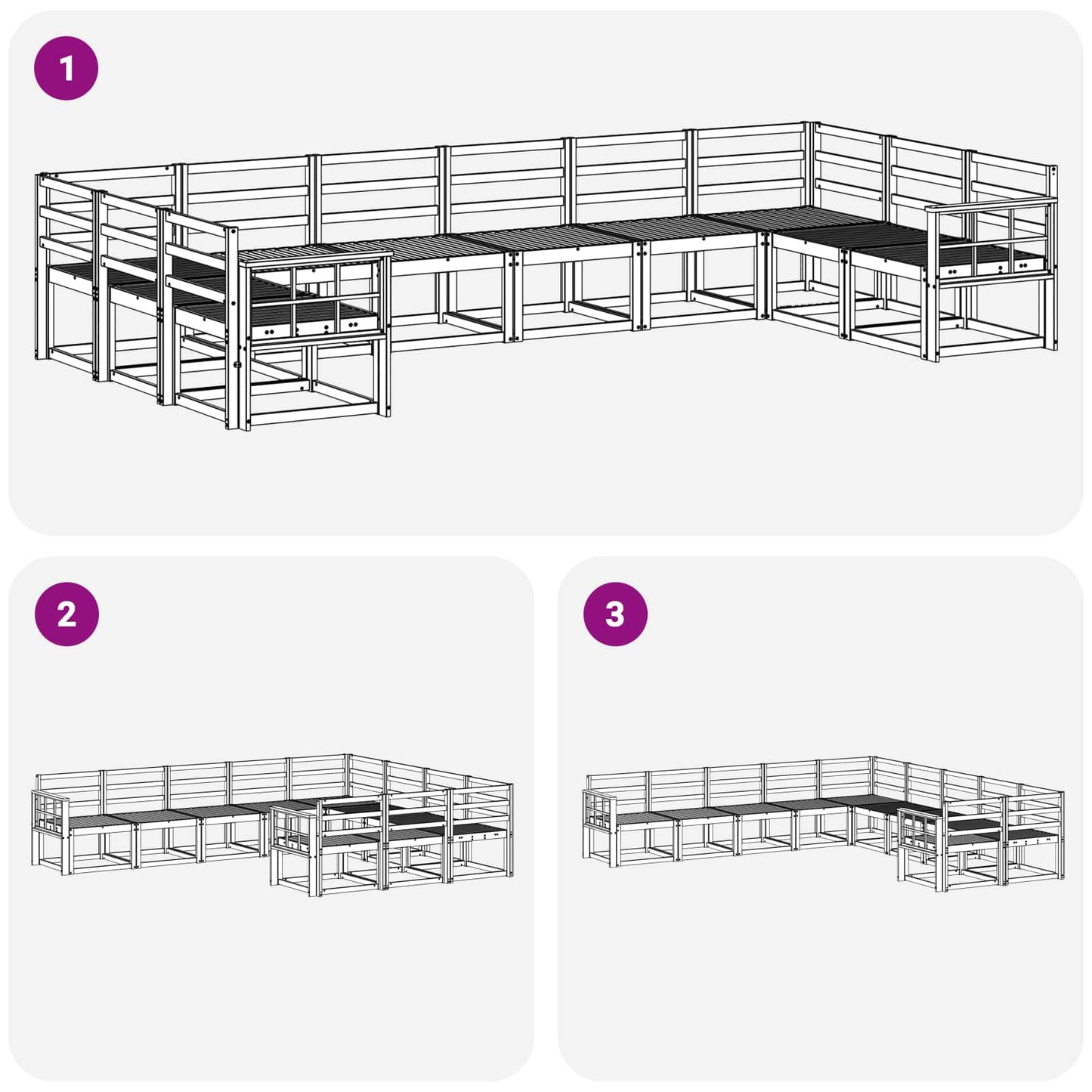 1

2

3