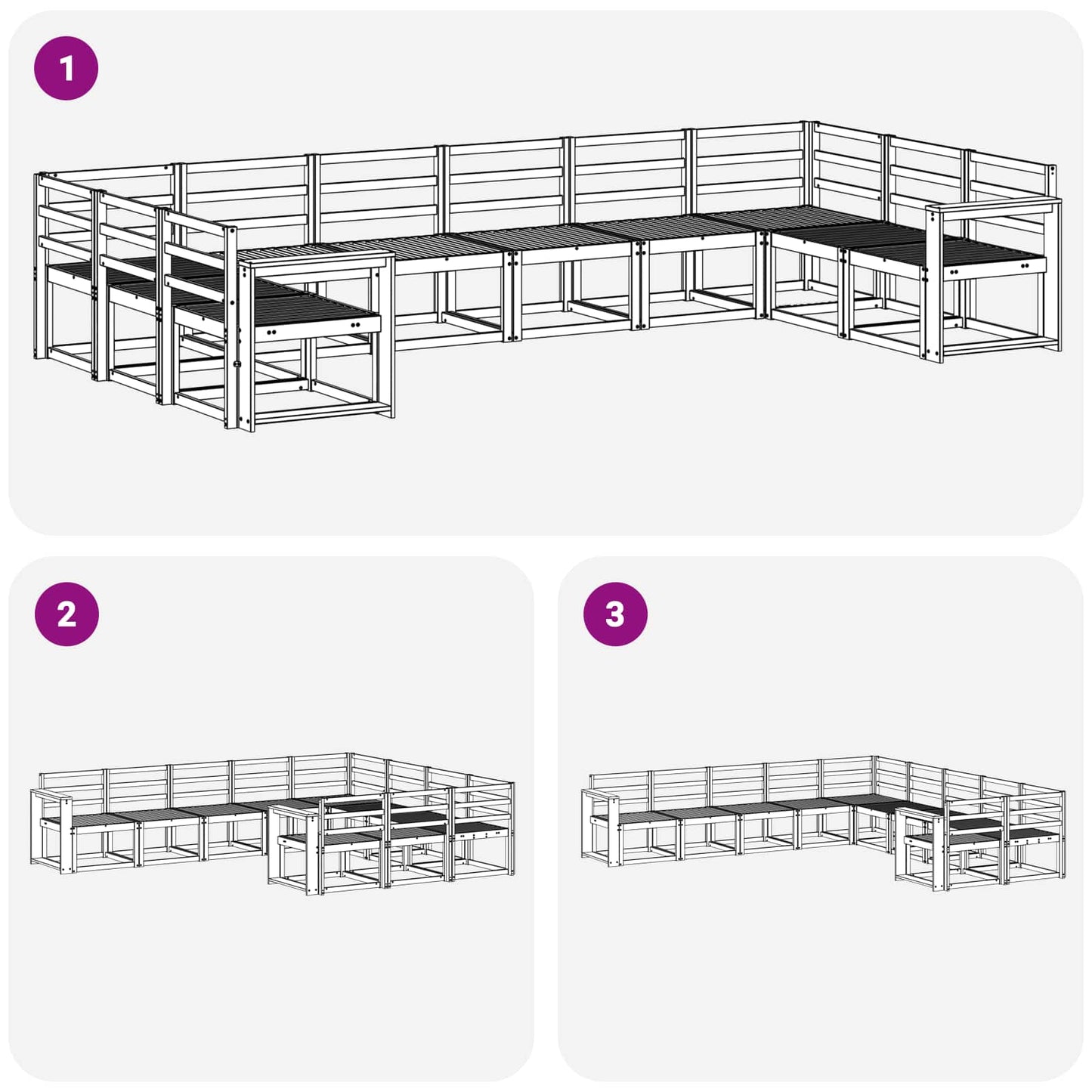 1

2

3