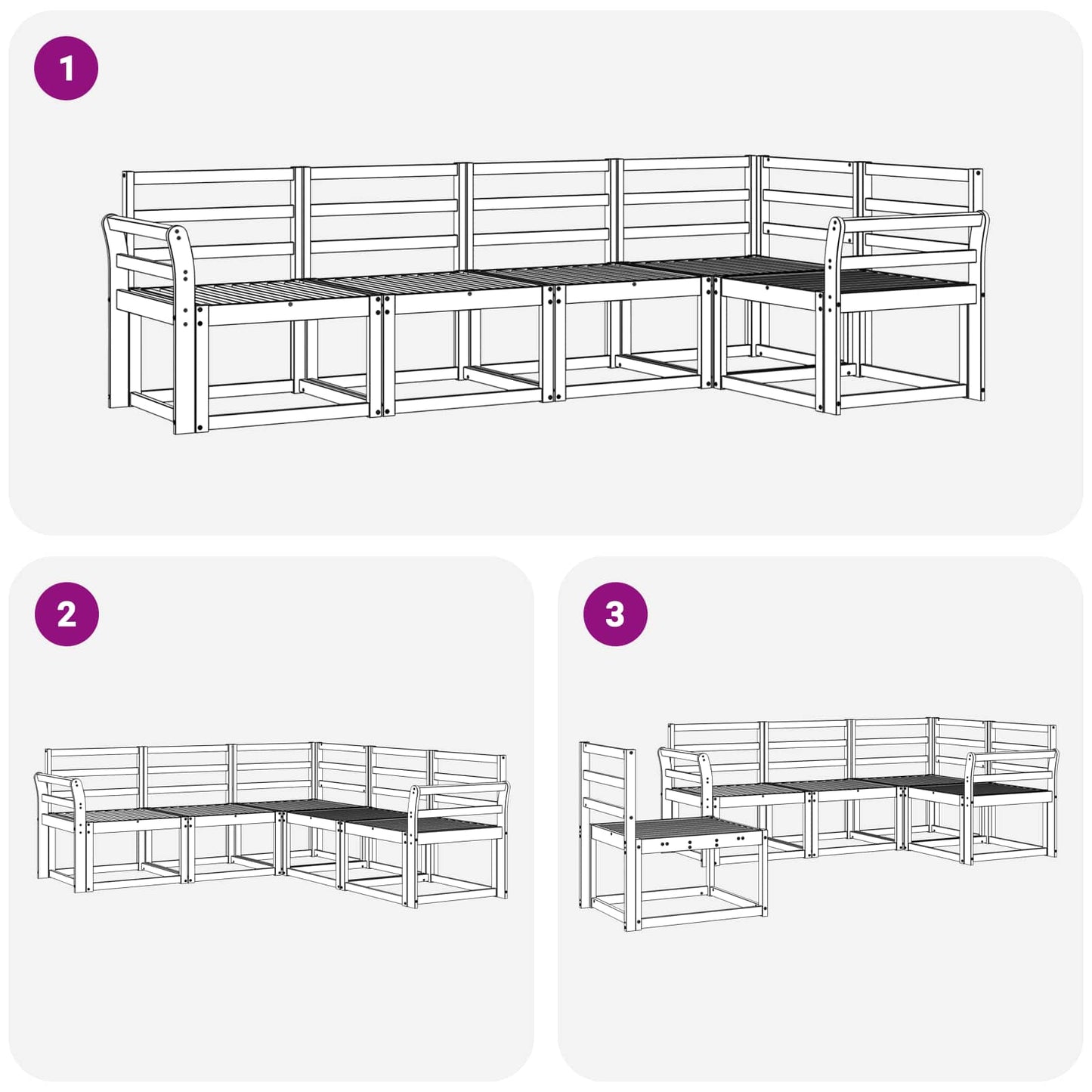 1

2

3