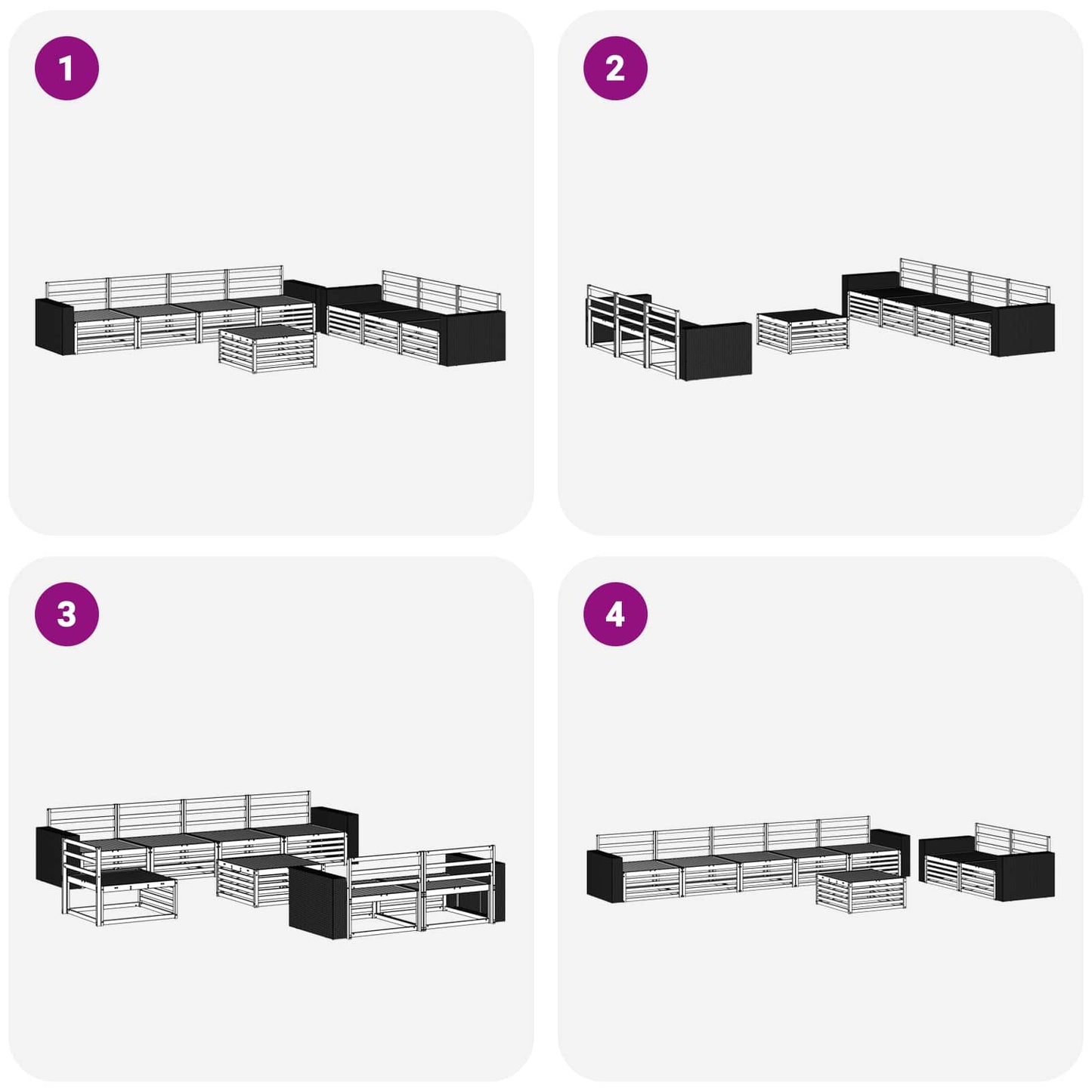 1

2

3

4