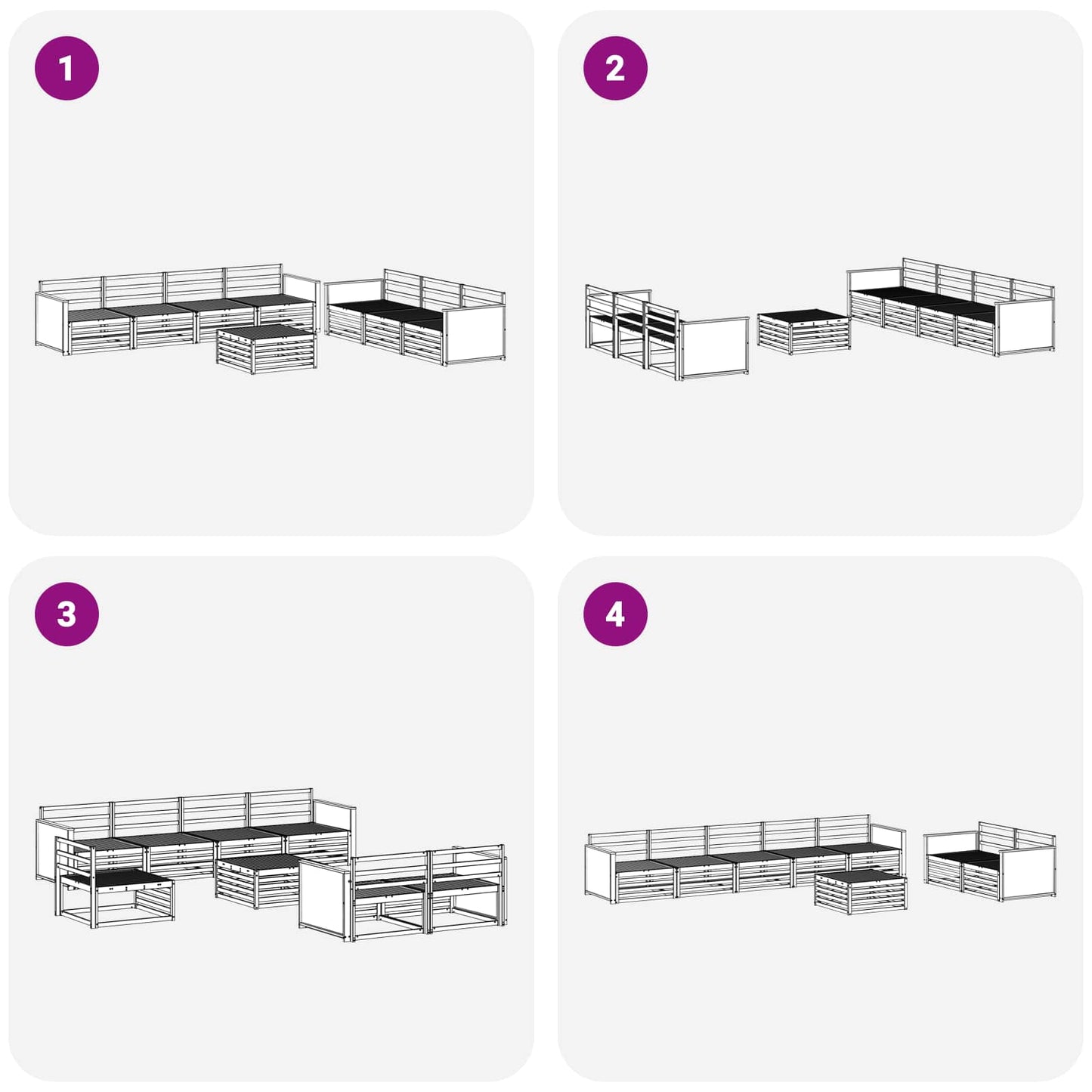 1

2

3

4