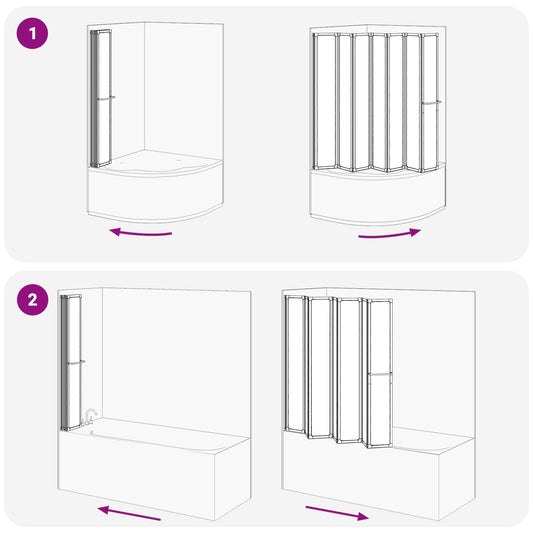 1

2