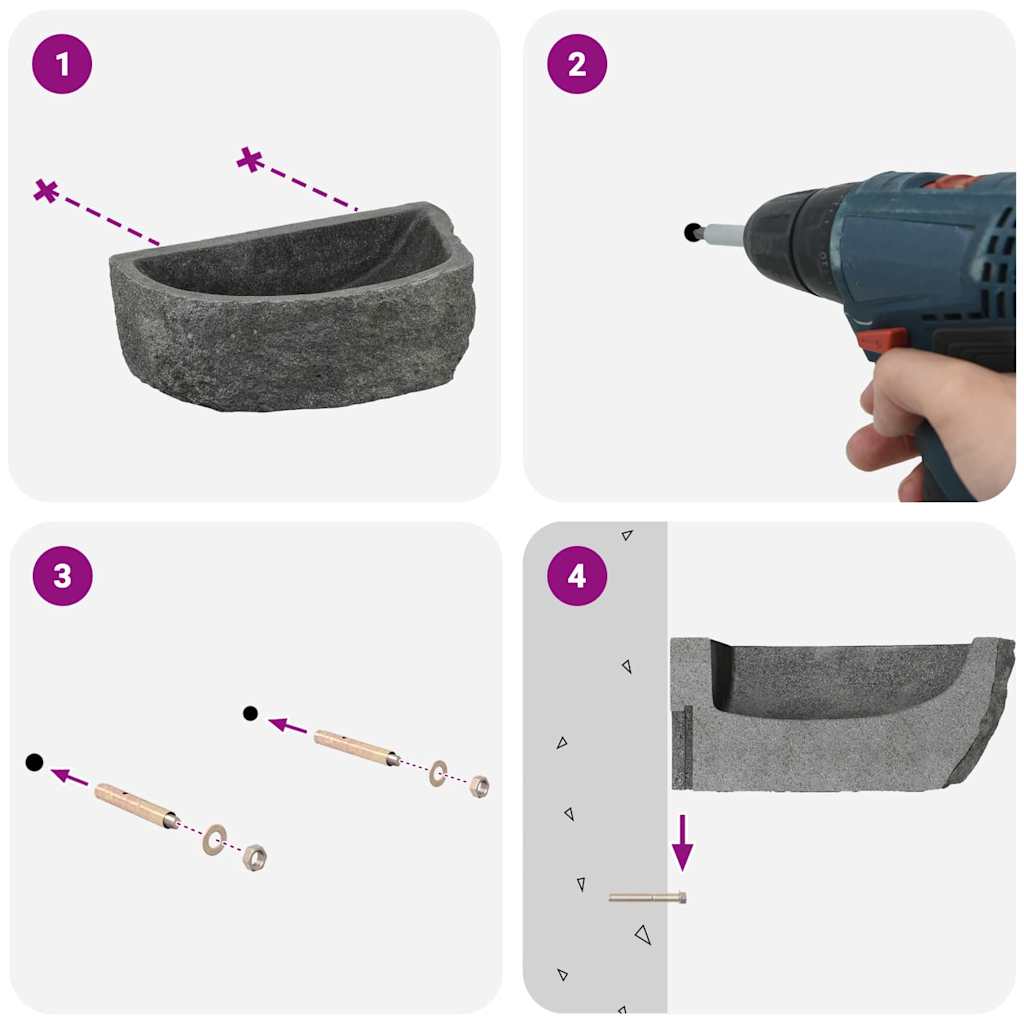 1

2

3

4