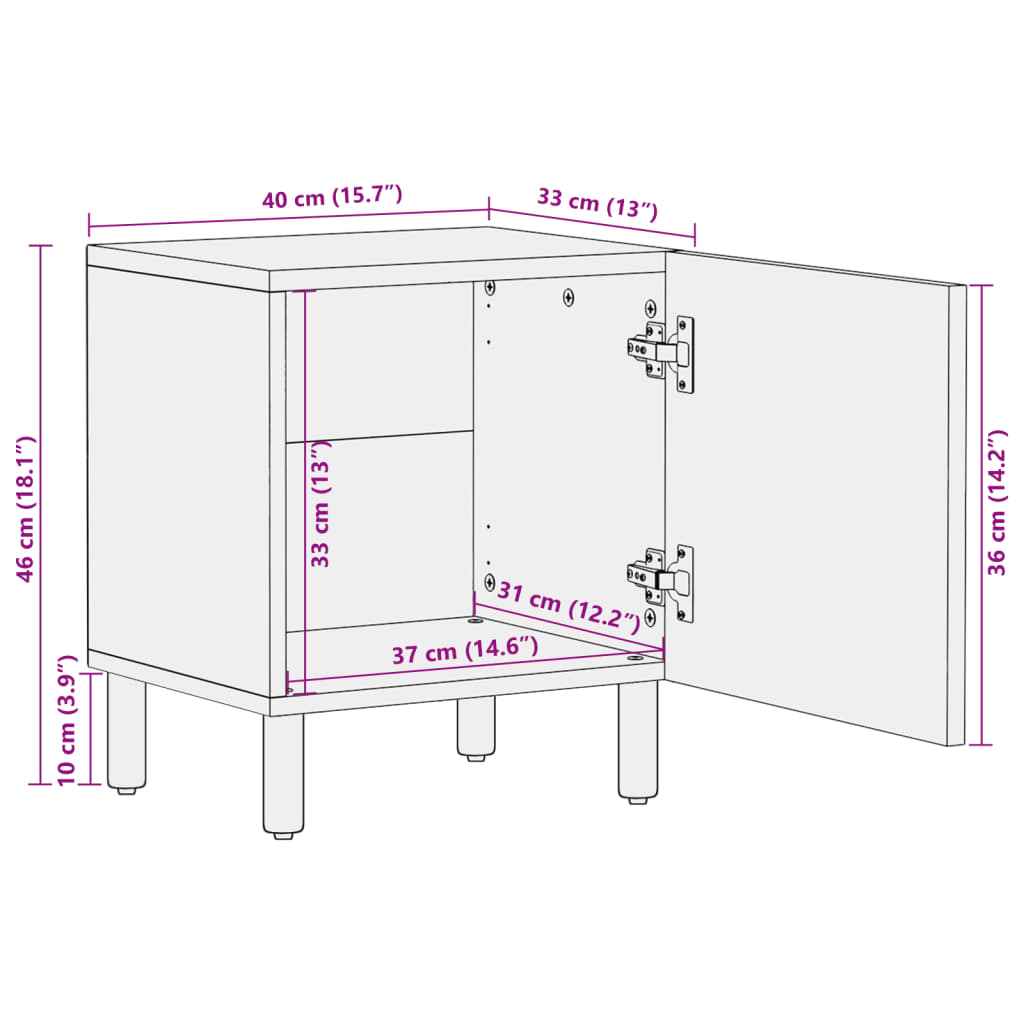 40 cm (15.7″)
33 cm (13″)
46 cm (18.1″)
33 cm (13″)
36 cm (14.2″)
31 cm (12.2″)
37 cm (14.6″)
10 cm (3.9″)