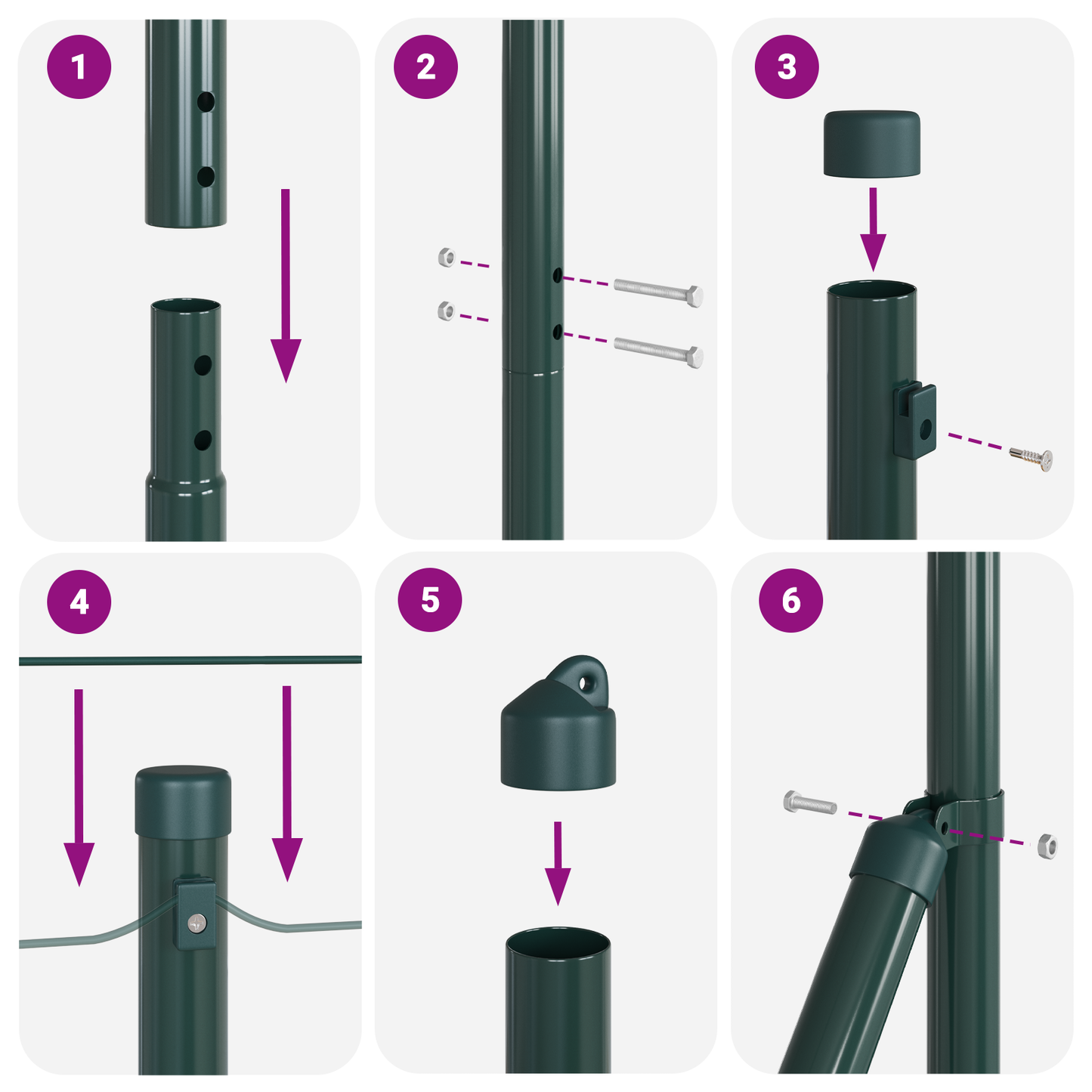 1

2

3

4

5

6