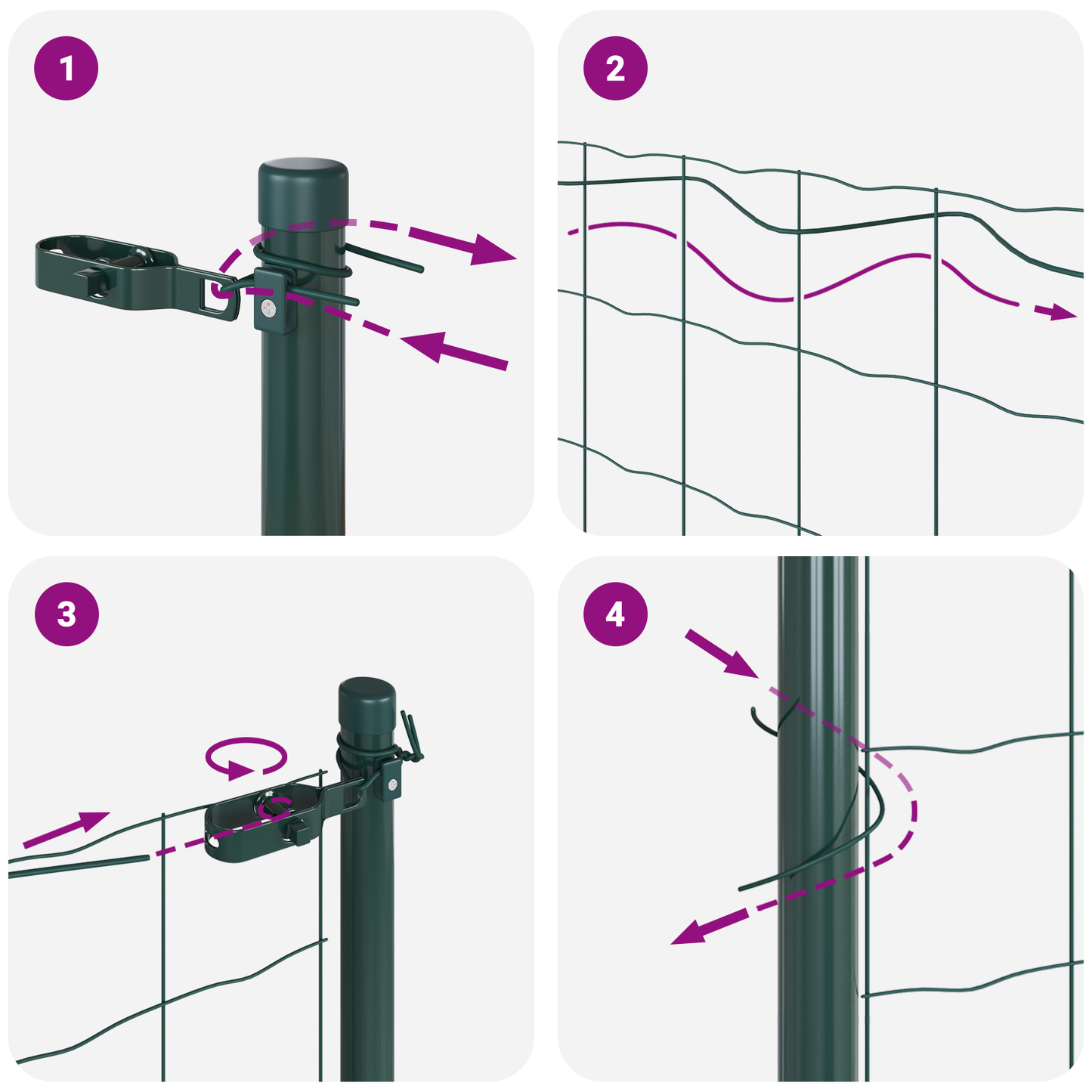 1

2

3

4