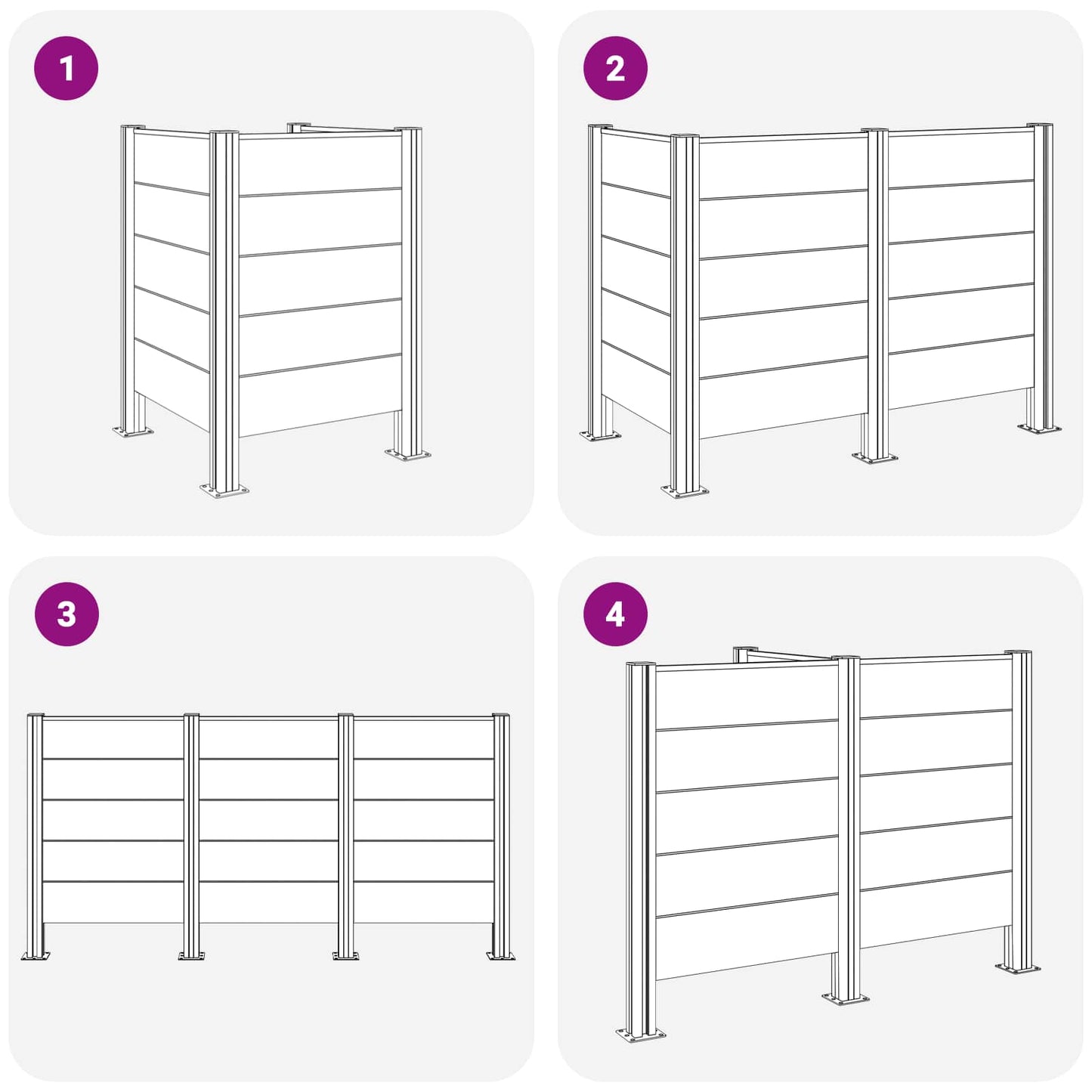 1

2

3

4