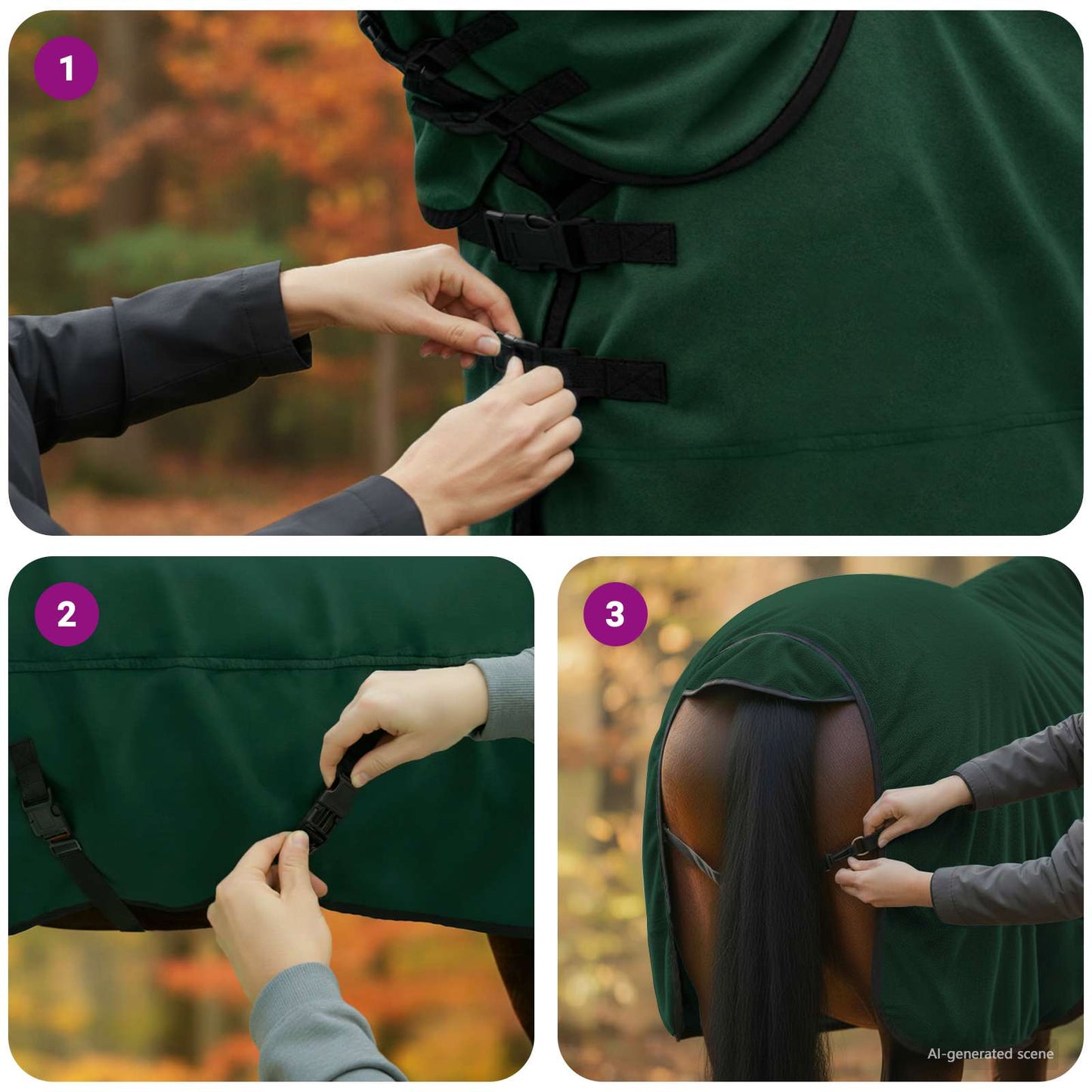 1

2

3

AI-generated scene