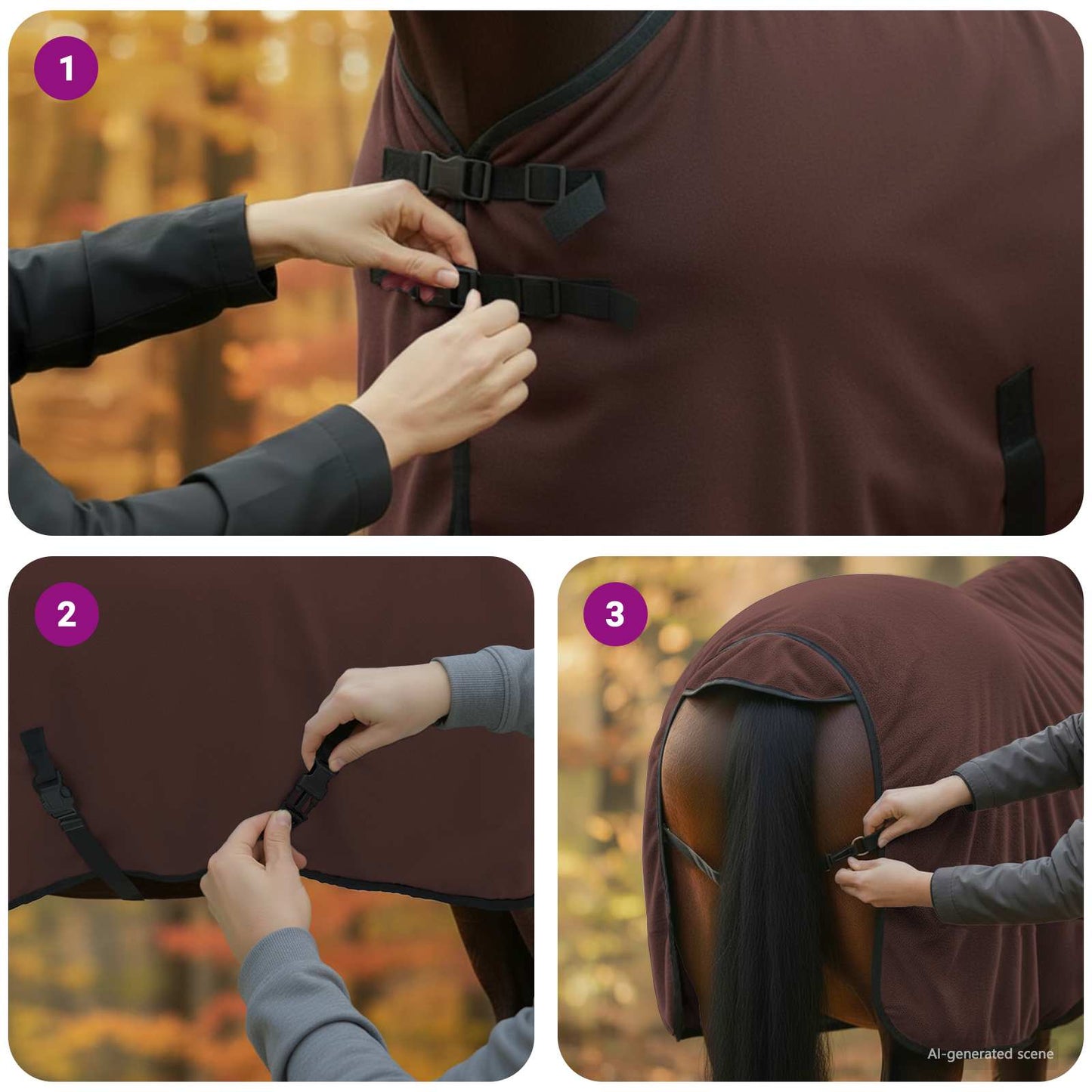 1

2

3

AI-generated scene