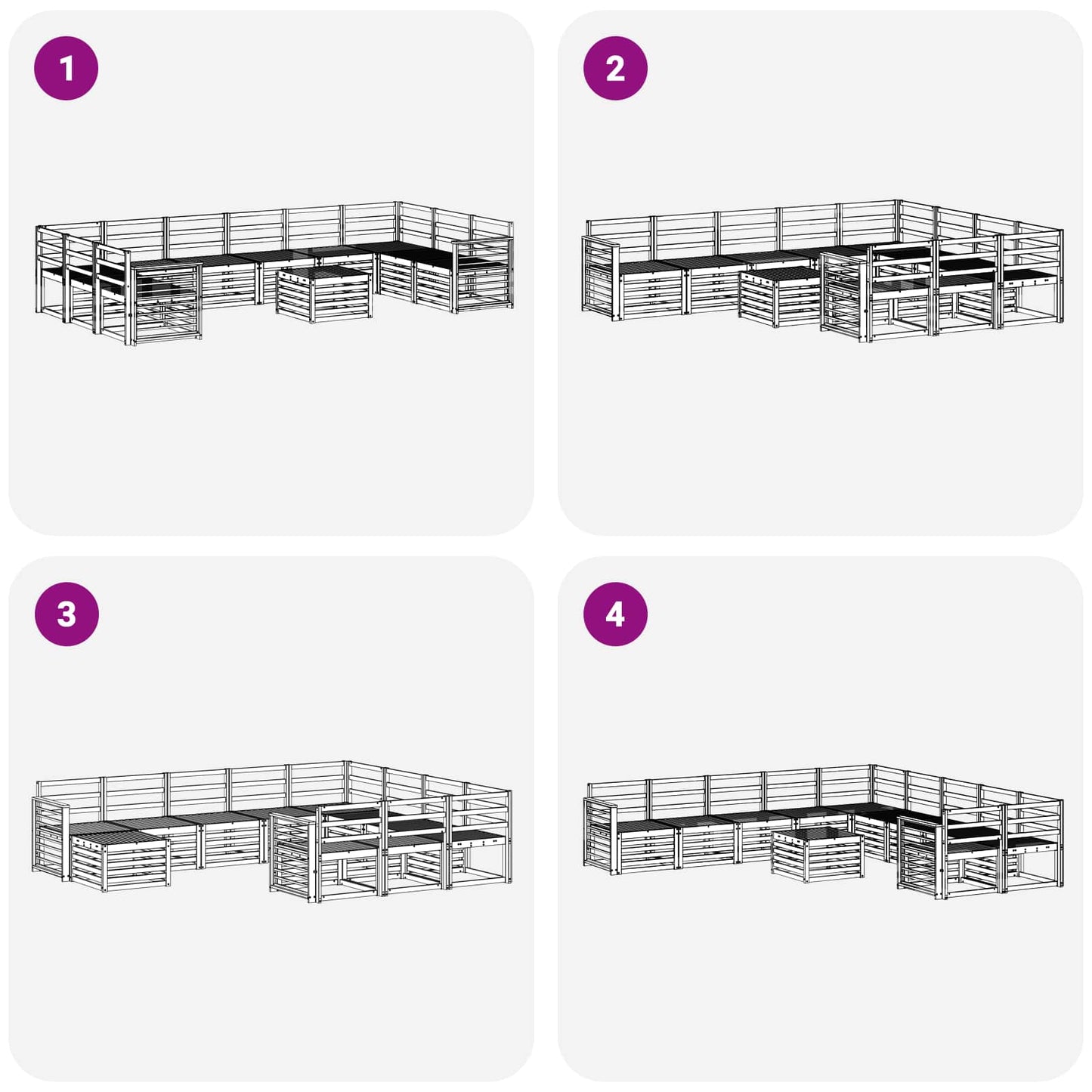 1

2

3

4