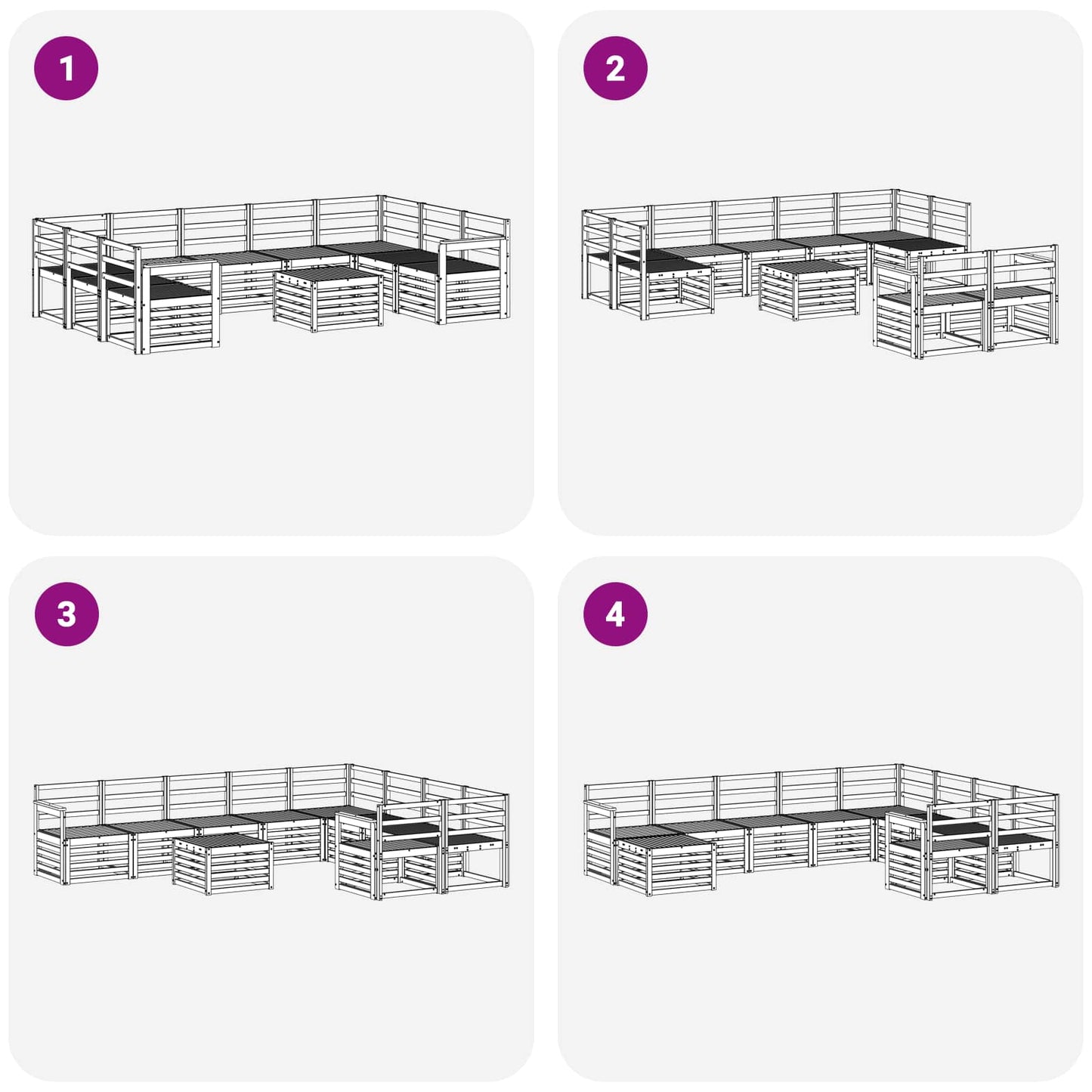 1

2

3

4