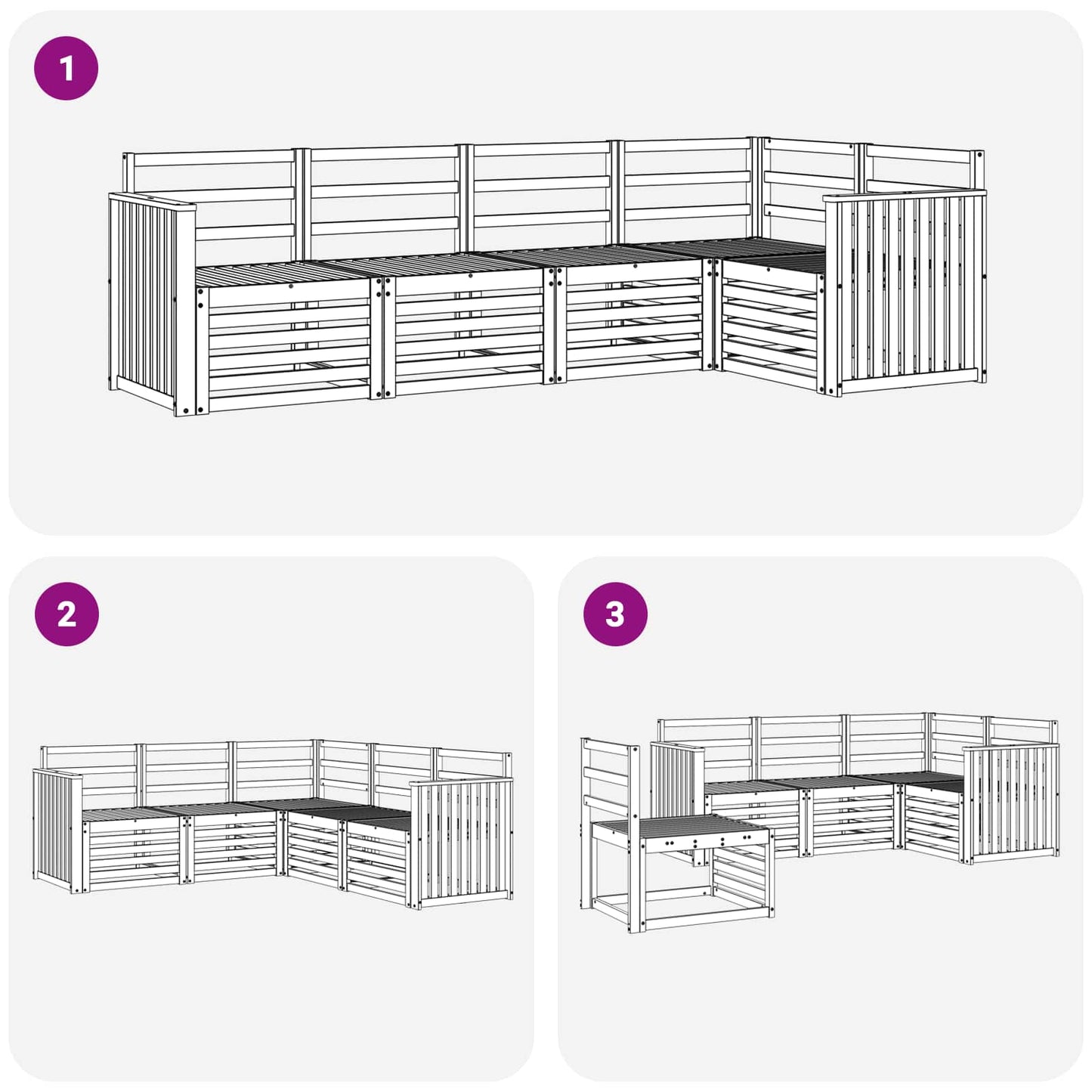 1

2

3