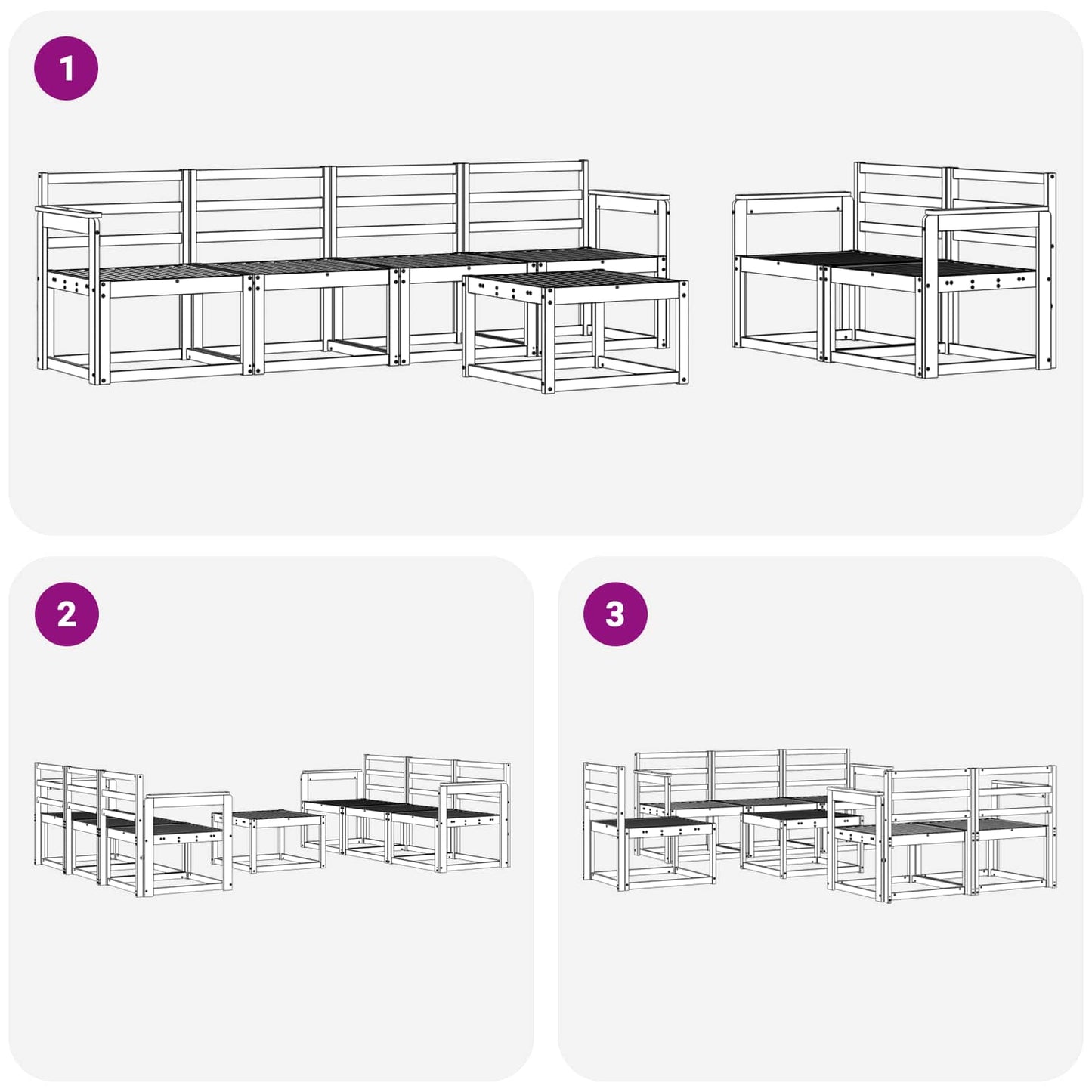 1

2

3