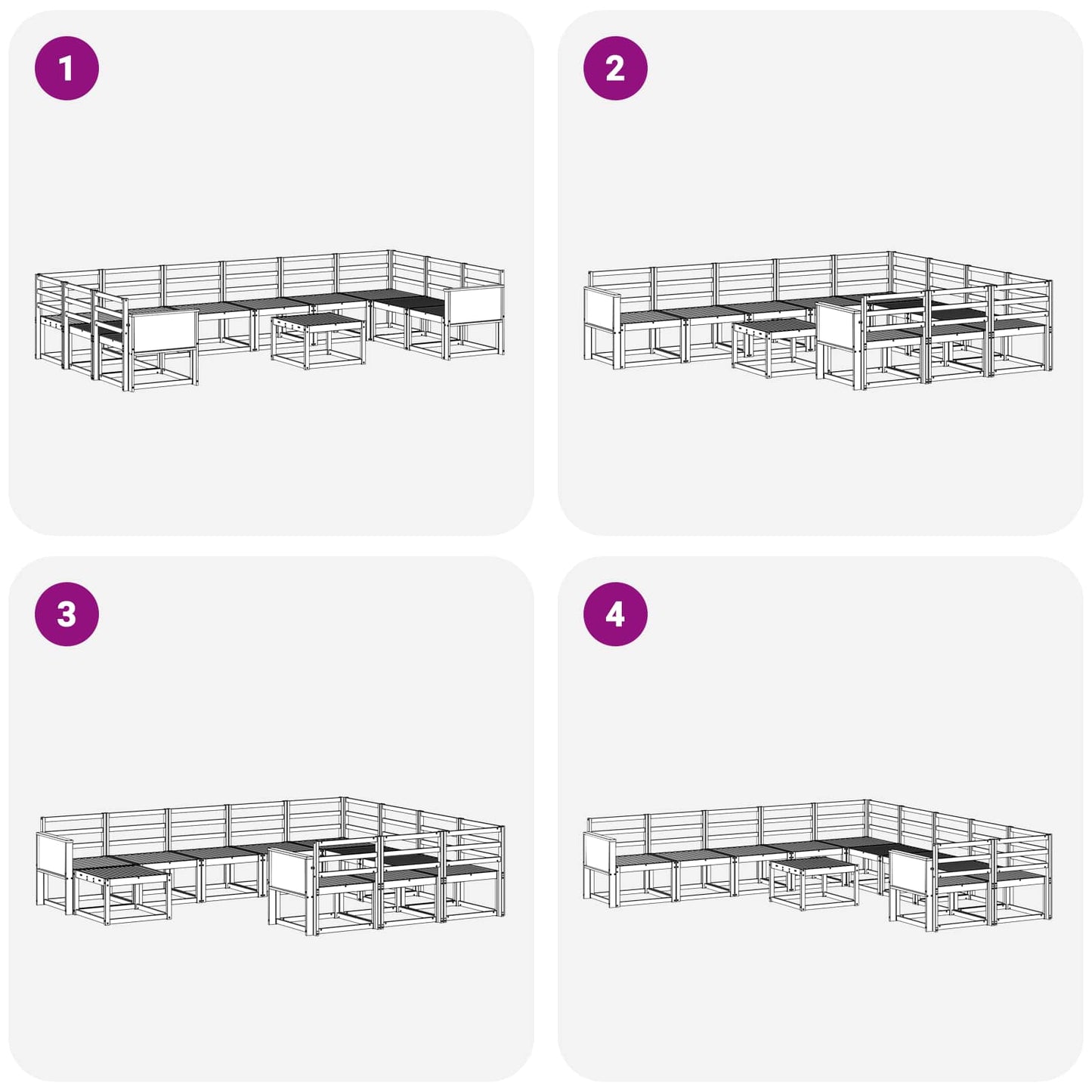 1

2

3

4